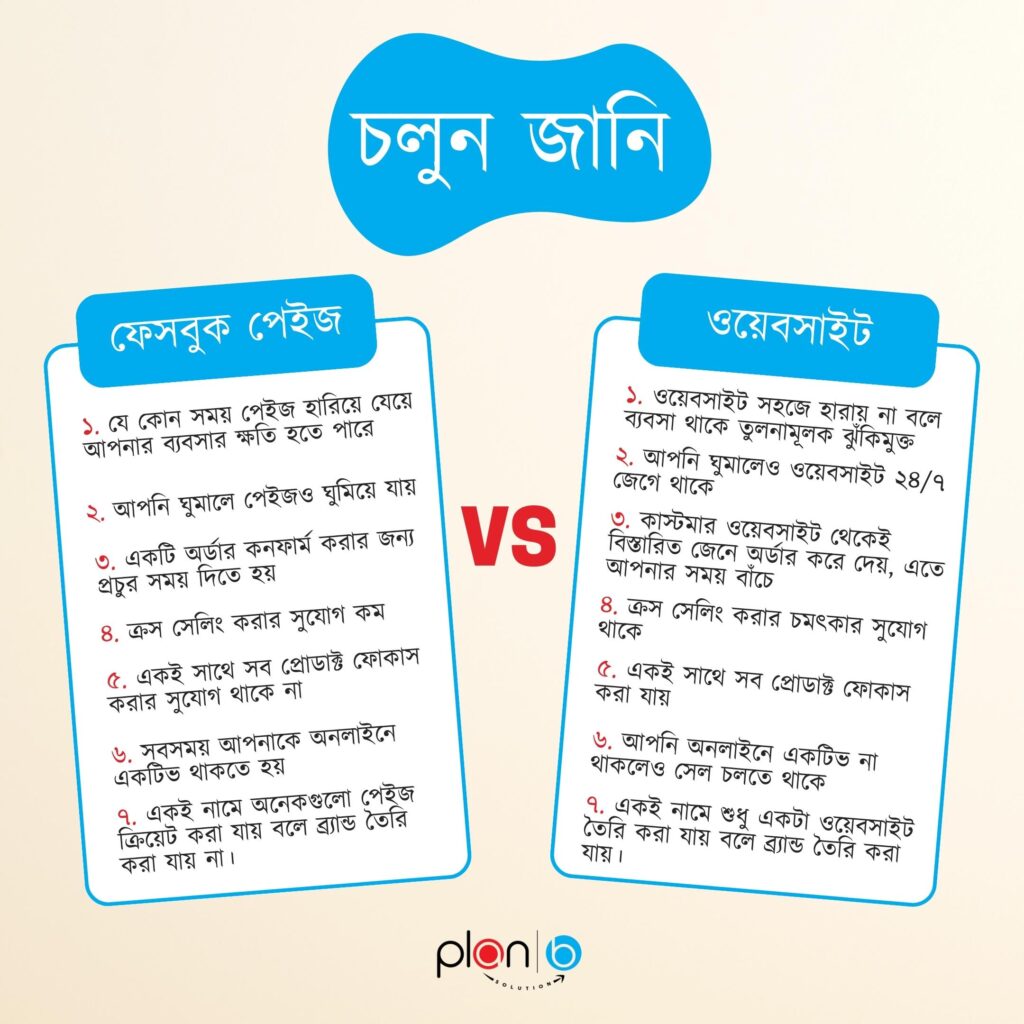 চলুন জানি

ফেসবুক পেইজ

১. যে কোন সময় পেইজ হারিয়ে যেয়ে আপনার ব্যবসার ক্ষতি হতে পারে

২. আপনি ঘুমালে পেইজও ঘুমিয়ে যায়

৩. একটি অর্ডার কনফার্ম করার জন্য প্রচুর সময় দিতে হয়

৪. ক্রস সেলিং করার সুযোগ কম

৫. একই সাথে সব প্রোডাক্ট ফোকাস করার সুযোগ থাকে না

৬. সবসময় আপনাকে অনলাইনে একটিভ থাকতে হয়

৭. একই নামে অনেকগুলো পেইজ ক্রিয়েট করা যায় বলে ব্র্যান্ড তৈরি করা যায় না।

VS

ওয়েবসাইট

১. ওয়েবসাইট সহজে হারায় না বলে ব্যবসা থাকে তুলনামূলক ঝুঁকিমুক্ত

২. আপনি ঘুমালেও ওয়েবসাইট ২৪/৭ জেগে থাকে

৩. কাস্টমার ওয়েবসাইট থেকেই বিস্তারিত জেনে অর্ডার করে দেয়, এতে আপনার সময় বাঁচে

৪. ক্রস সেলিং করার চমৎকার সুযোগ থাকে

৫. একই সাথে সব প্রোডাক্ট ফোকাস করা যায়

৬. আপনি অনলাইনে একটিভ না থাকলেও সেল চলতে থাকে

৭. একই নামে শুধু একটা ওয়েবসাইট তৈরি করা যায় বলে ব্র্যান্ড তৈরি করা যায়।

plan b SOLUTION